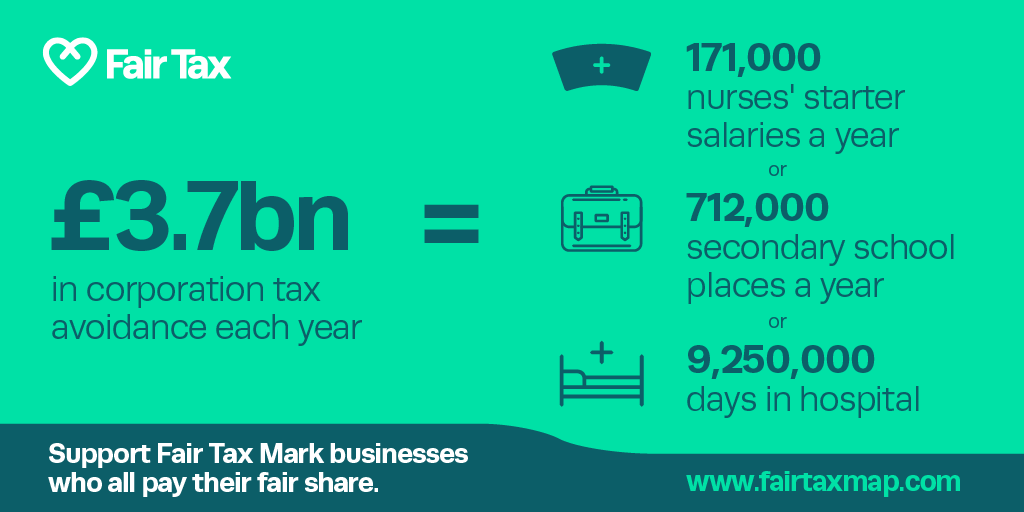 Fair Tax

£3.7bn
in corporation tax avoidance each year

=

171,000
nurses' starter salaries a year

or

712,000
secondary school places a year

or

9,250,000
days in hospital

Support Fair Tax Mark businesses who all pay their fair share.

www.fairtaxmap.com